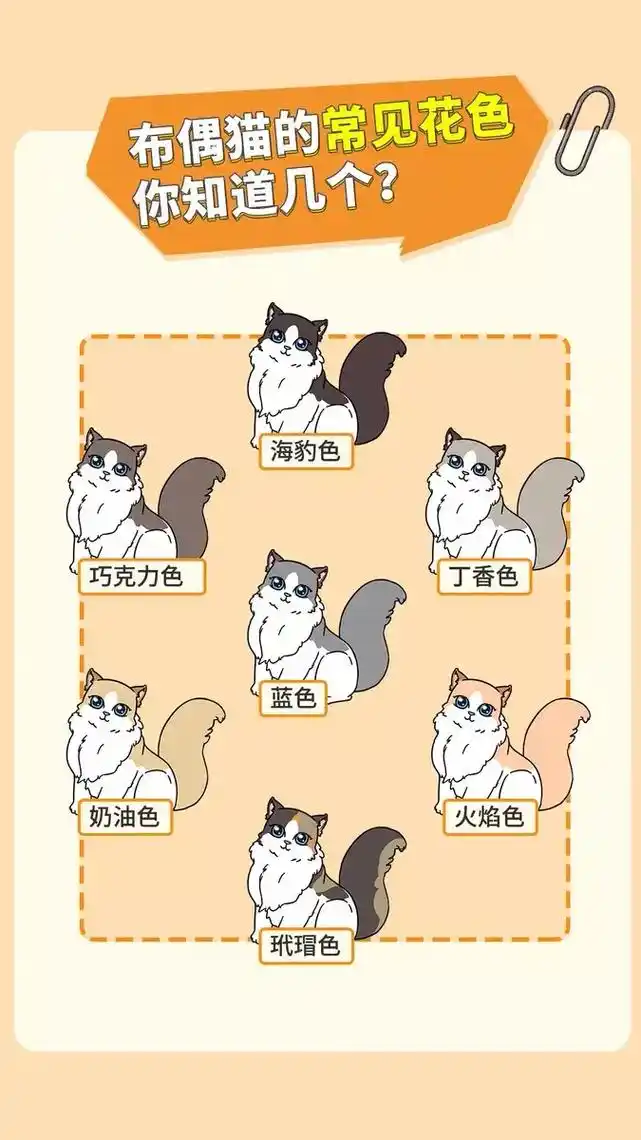 布偶猫的常见花色
你知道几个?

海豹色

巧克力色

丁香色

蓝色

奶油色

火焰色

玳瑁色