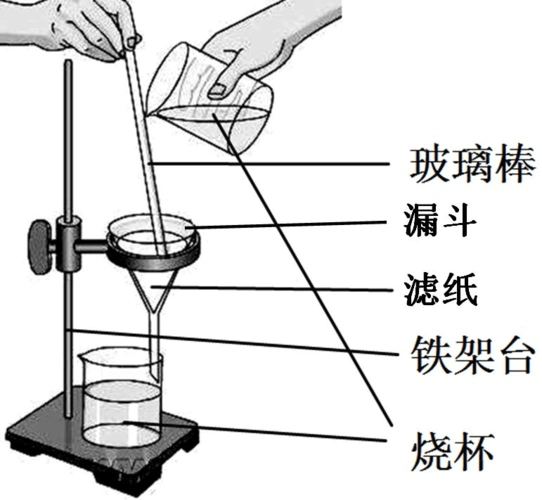 玻璃棒
漏斗
滤纸
铁架台
烧杯