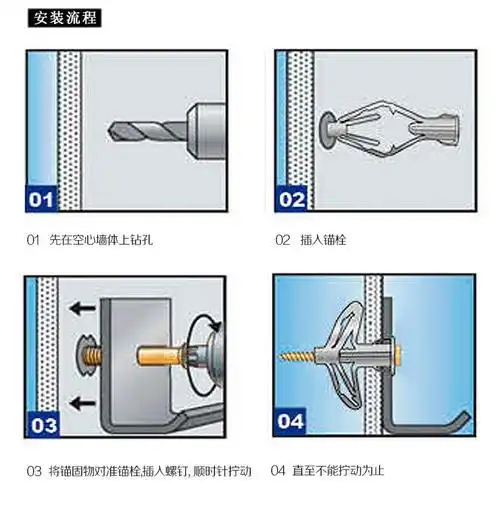 安装流程

01

01 先在空心墙体上钻孔

02

02 插入锚栓

03

03 将锚固物对准锚栓,插入螺钉, 顺时针拧动

04

04 直至不能拧动为止