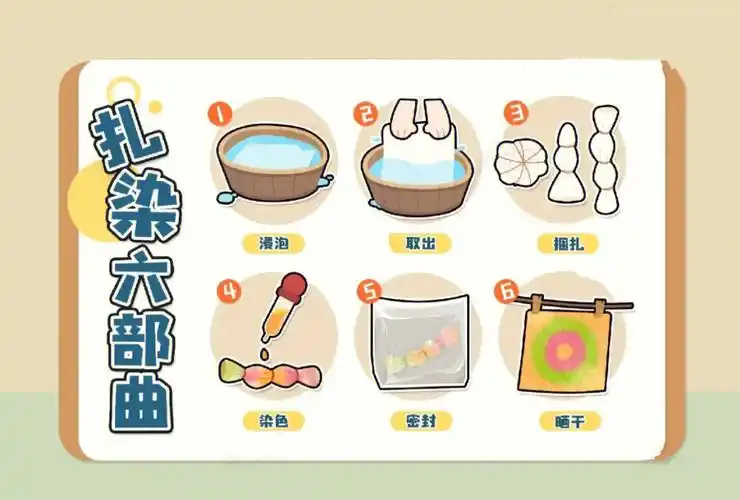 扎染六部曲

1
浸泡

2
取出

3
捆扎

4
染色

5
密封

6
晒干