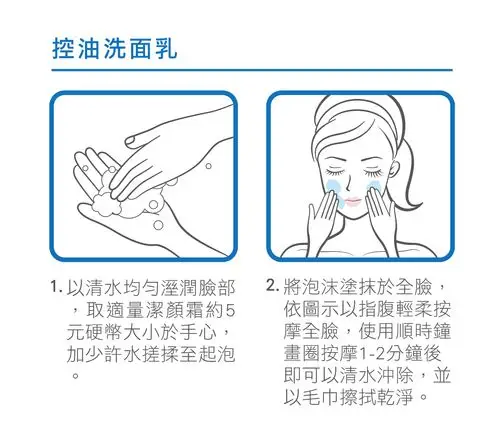 控油洗面乳

1. 以清水均勻溼潤臉部，取適量潔顏霜約5元硬幣大小於手心，加少許水搓揉至起泡。

2. 將泡沫塗抹於全臉，依圖示以指腹輕柔按摩全臉，使用順時鐘畫圈按摩1-2分鐘後即可以清水沖除，並以毛巾擦拭乾淨。