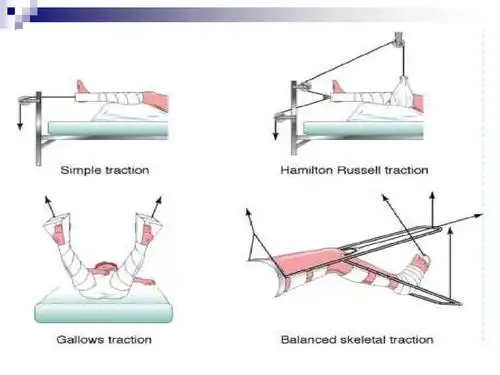 Simple traction

Hamilton Russell traction

Gallows traction

Balanced skeletal traction