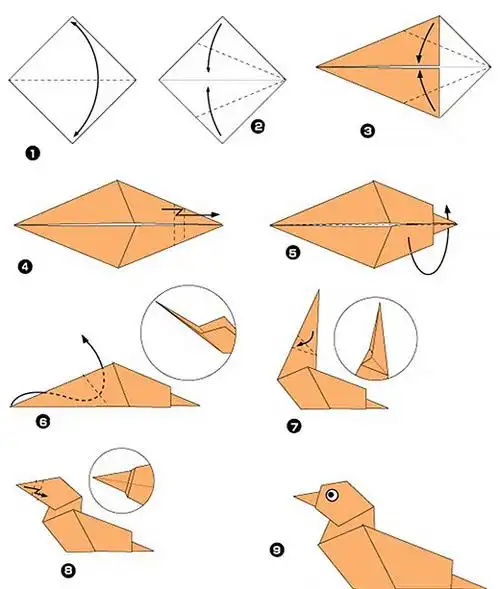 1
2
3
4
5
6
7
8
9