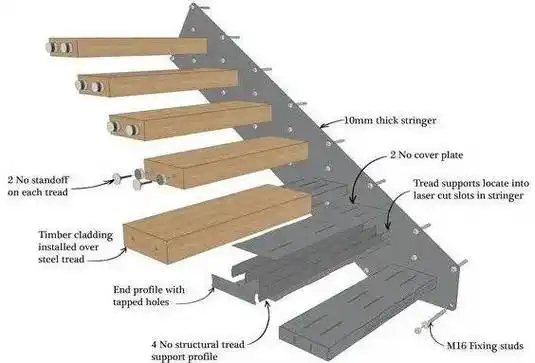 10mm thick stringer

2 No cover plate

2 No standoff on each tread

Tread supports locate into laser cut slots in stringer

Timber cladding installed over steel tread

End profile with tapped holes

4 No structural tread support profile

M16 Fixing studs