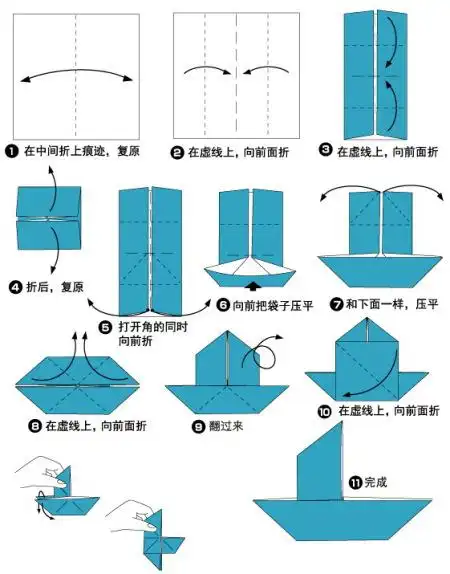 ❶ 在中间折上痕迹，复原

❷ 在虚线上，向前面折

❸ 在虚线上，向前面折

❹ 折后，复原

❺ 打开角的同时向前折

❻ 向前把袋子压平

❼ 和下面一样，压平

❽ 在虚线上，向前面折

❾ 翻过来

❿ 在虚线上，向前面折

⓫ 完成