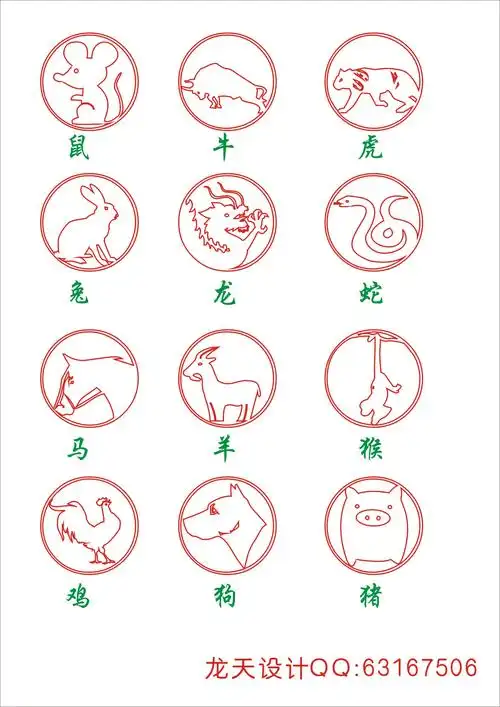 鼠 牛 虎

兔 龙 蛇

马 羊 猴

鸡 狗 猪

龙天设计QQ:63167506