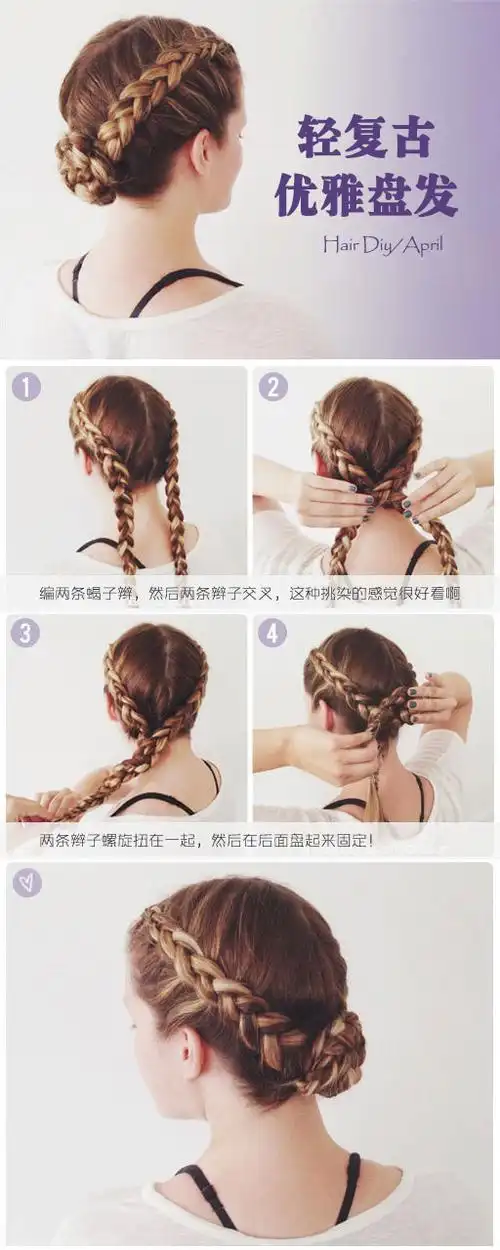 轻复古
优雅盘发
Hair Diy/April

1

2

编两条蝎子辫，然后两条辫子交叉，这种挑染的感觉很好看啊

3

4

两条辫子螺旋扭在一起，然后在后面盘起来固定！