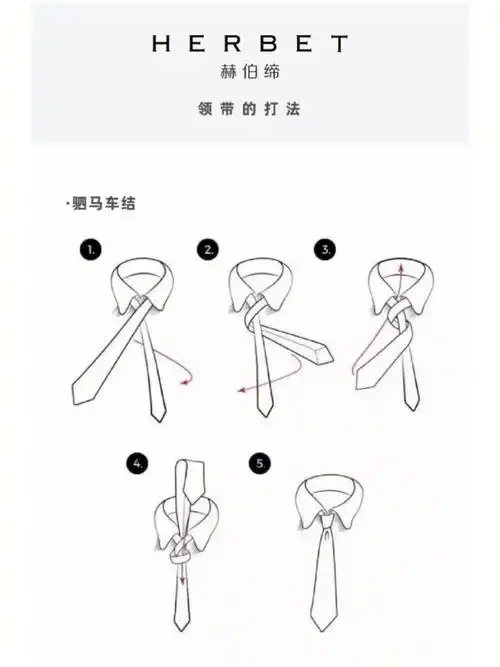 HERBET
赫伯缔

领带的打法

·驷马车结

1.

2.

3.

4.

5.