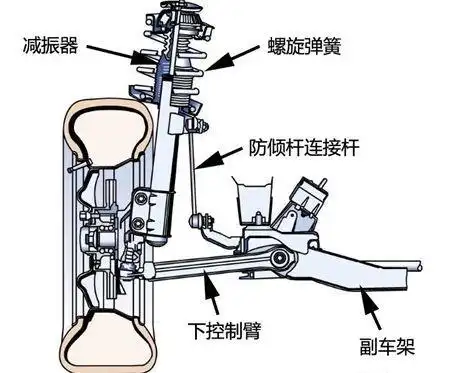 减振器

螺旋弹簧

防倾杆连接杆

下控制臂

副车架