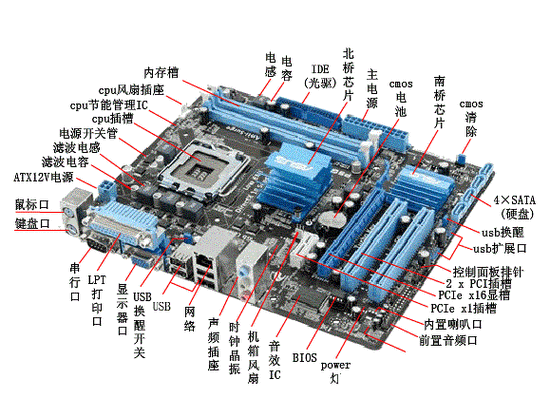 内存槽
cpu风扇插座
cpu节能管理IC
cpu插槽
电源开关管
滤波电感
滤波电容
ATX12V电源
鼠标口
键盘口
电感
电容
IDE (光驱)
北桥芯片
主电源
cmos电池
南桥芯片
cmos清除
4×SATA (硬盘)
usb换醒
usb扩展口
控制面板排针
2 x PCI插槽
PCIe x16显槽
PCIe x1插槽
内置喇叭口
前置音频口
串行口
LPT打印口
显示器口
USB换醒开关
USB
网络
声频插座
时钟晶振
机箱风扇
音效IC
BIOS
power灯