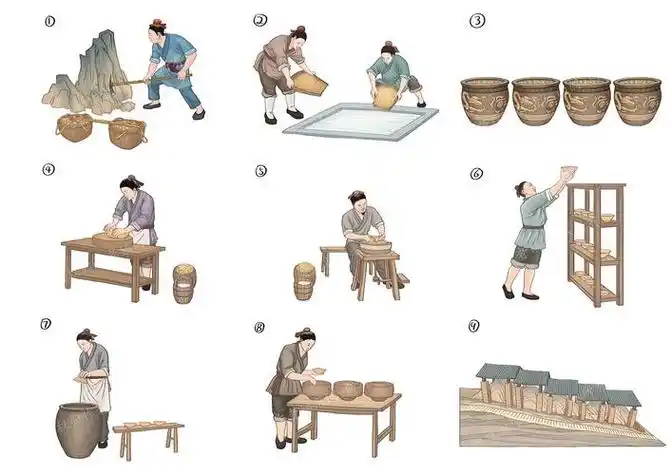 ①

②

③

④

⑤

⑥

⑦

⑧

⑨