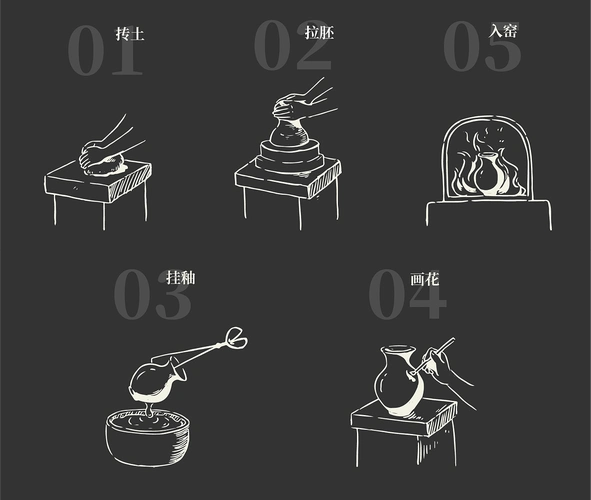 01 抟土

02 拉胚

05 入窑

03 挂釉

04 画花