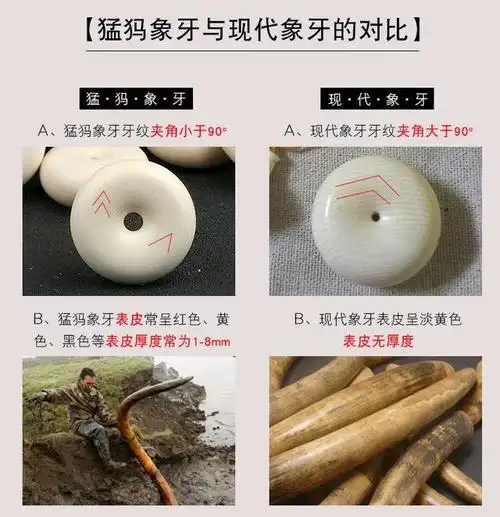 【猛犸象牙与现代象牙的对比】

猛·犸·象·牙

A、猛犸象牙牙纹夹角小于90°

B、猛犸象牙表皮常呈红色、黄色、黑色等表皮厚度常为1-8mm

现·代·象·牙

A、现代象牙牙纹夹角大于90°

B、现代象牙表皮呈淡黄色
表皮无厚度