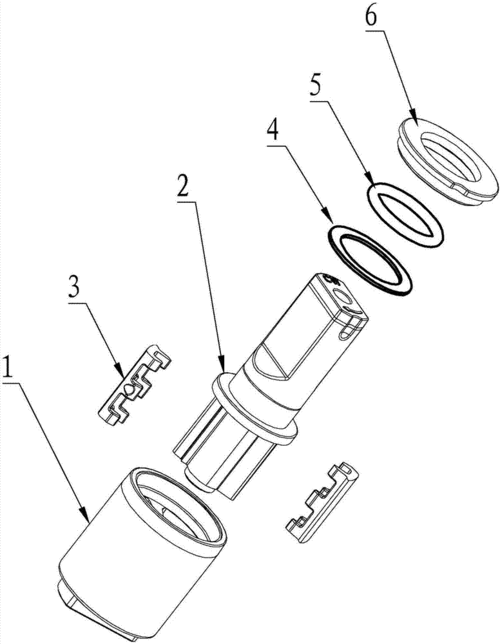 6
5
4
2
3
1