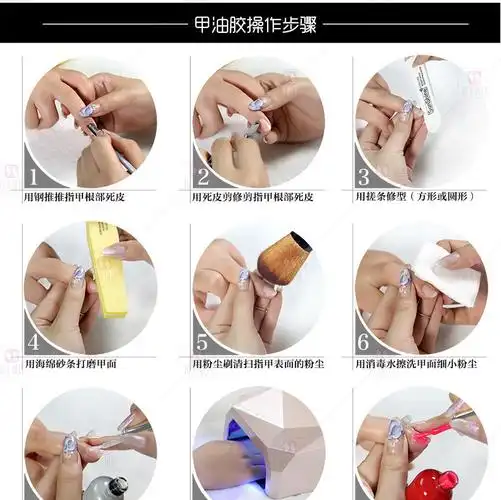 甲油胶操作步骤

1
用钢推推指甲根部死皮

2
用死皮剪修剪指甲根部死皮

3
用搓条修型（方形或圆形）

4
用海绵砂条打磨甲面

5
用粉尘刷清扫指甲表面的粉尘

6
用消毒水擦洗甲面细小粉尘