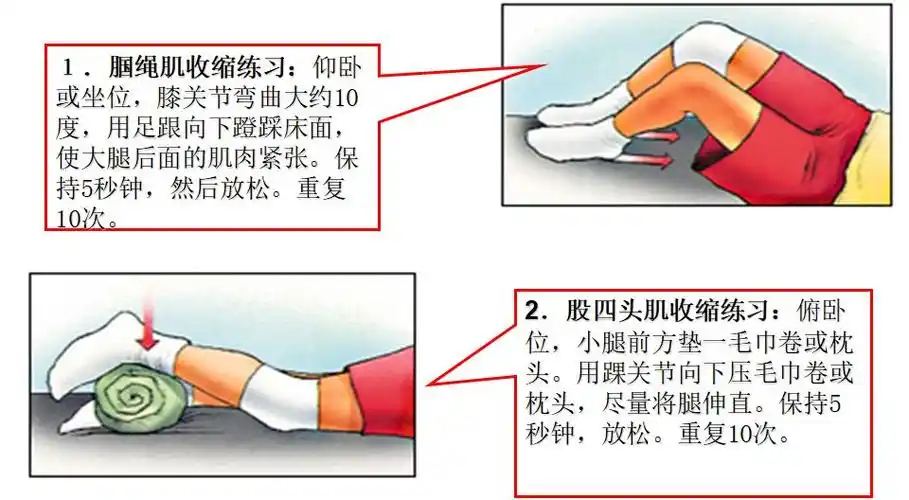 1．腘绳肌收缩练习：仰卧或坐位，膝关节弯曲大约10度，用足跟向下蹬踩床面，使大腿后面的肌肉紧张。保持5秒钟，然后放松。重复10次。

2．股四头肌收缩练习：俯卧位，小腿前方垫一毛巾卷或枕头。用踝关节向下压毛巾卷或枕头，尽量将腿伸直。保持5秒钟，放松。重复10次。