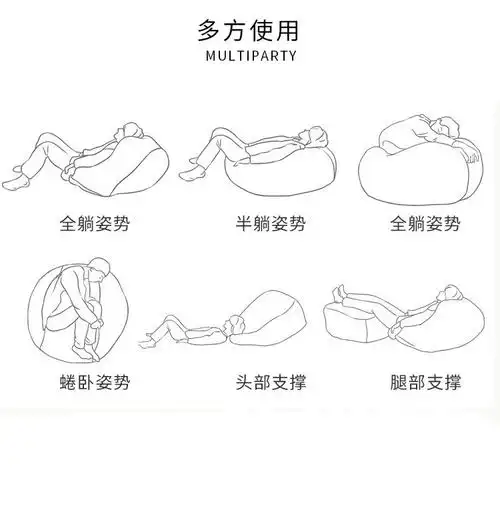 多方使用
MULTIPARTY

全躺姿势

半躺姿势

全躺姿势

蜷卧姿势

头部支撑

腿部支撑