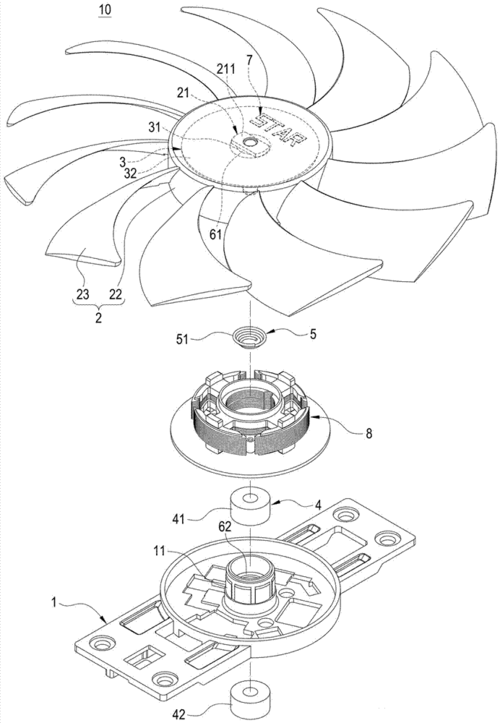 10
211
7
21
STAR
31
3
32
61
23
22
2
51
5
8
41
4
62
11
1
42