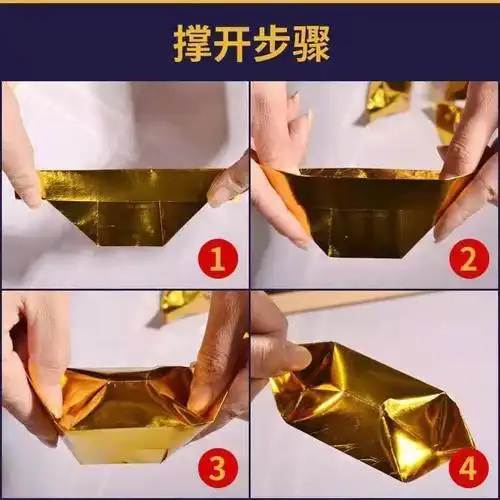 撑开步骤

1

2

3

4