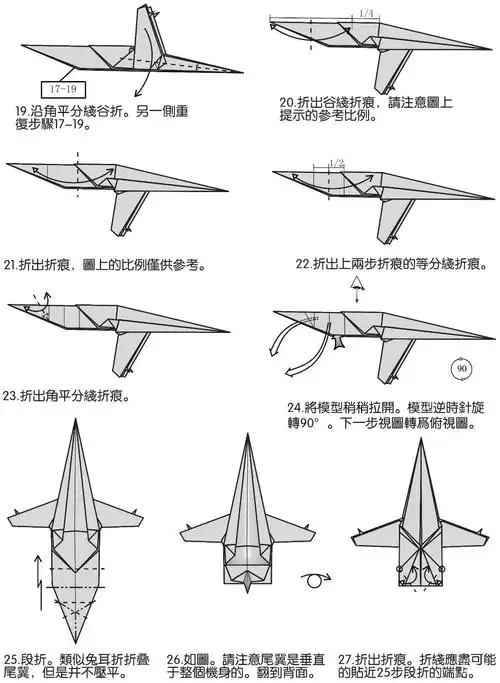 17-19

19.沿角平分綫谷折。另一側重復步驟17-19。

1/4

20.折出谷綫折痕，請注意圖上提示的參考比例。

21.折出折痕，圖上的比例僅供參考。

1/2

22.折出上兩步折痕的等分綫折痕。

23.折出角平分綫折痕。

90

24.將模型稍稍拉開。模型逆時針旋轉90°。下一步視圖轉爲俯視圖。

25.段折。類似兔耳折折叠尾翼，但是并不壓平。

26.如圖。請注意尾翼是垂直于整個機身的。翻到背面。

27.折出折痕。折綫應盡可能的貼近25步段折的端點。