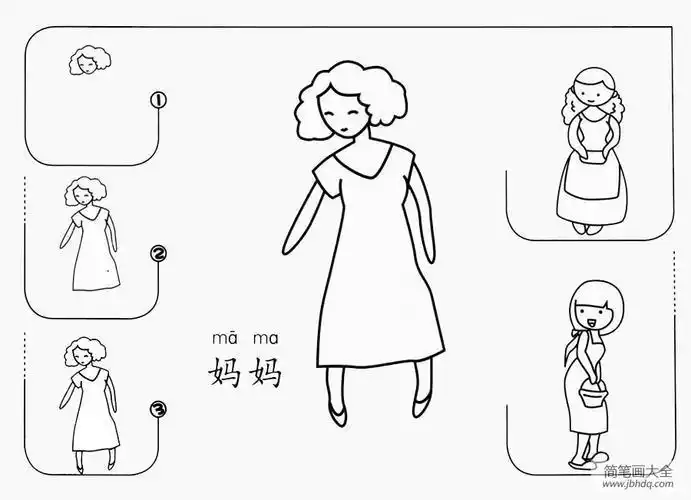 ①

②

③

mā ma
妈妈

简笔画大全
www.jbhdq.com