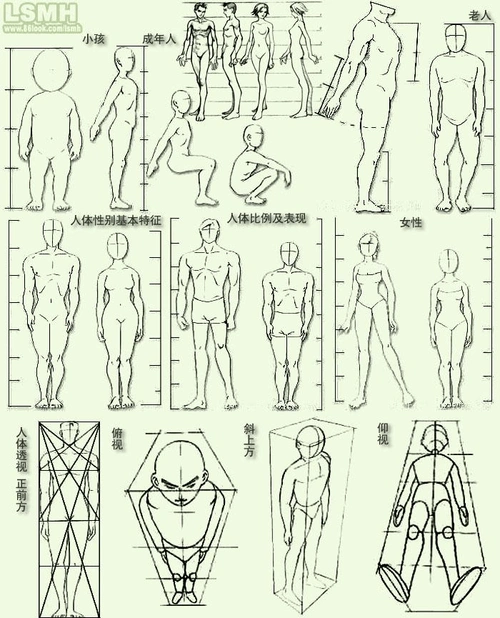 LSMH
www.86look.com/lsmh

小孩

成年人

老人

人体性别基本特征

人体比例及表现

女性

人体透视 正前方

俯视

斜上方

仰视