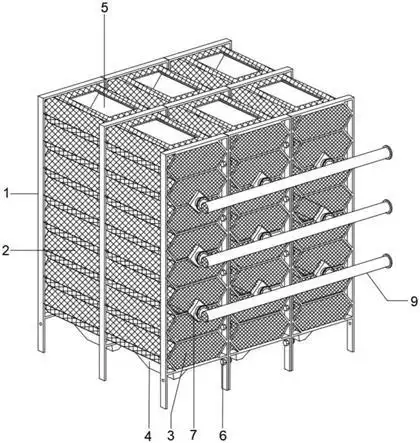 5
1
2
9
4
3
7
6