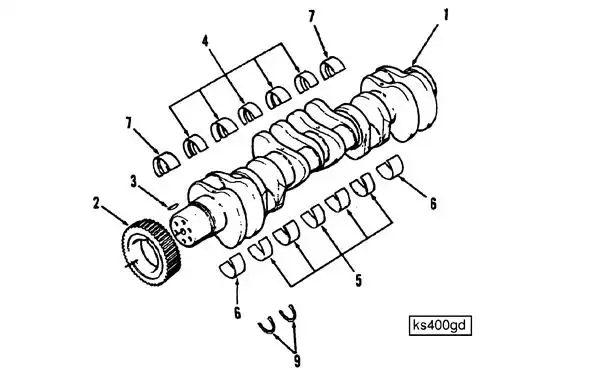 7
1
4
7
3
2
6
5
6
9
ks400gd