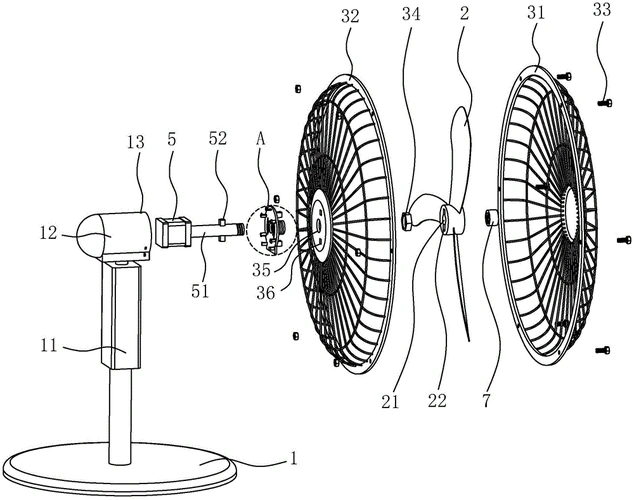 32
34
2
31
33
13
5
52
A
12
51
35
36
11
21
22
7
1