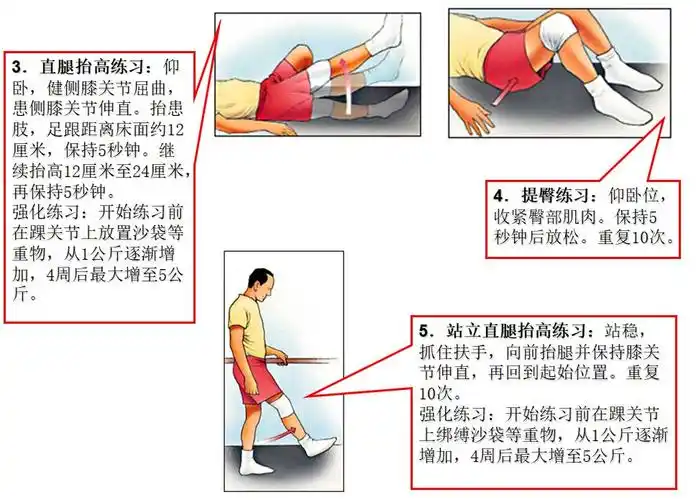 3．直腿抬高练习：仰卧，健侧膝关节屈曲，患侧膝关节伸直。抬患肢，足跟距离床面约12厘米，保持5秒钟。继续抬高12厘米至24厘米，再保持5秒钟。
强化练习：开始练习前在踝关节上放置沙袋等重物，从1公斤逐渐增加，4周后最大增至5公斤。

4．提臀练习：仰卧位，收紧臀部肌肉。保持5秒钟后放松。重复10次。

5．站立直腿抬高练习：站稳，抓住扶手，向前抬腿并保持膝关节伸直，再回到起始位置。重复10次。
强化练习：开始练习前在踝关节上绑缚沙袋等重物，从1公斤逐渐增加，4周后最大增至5公斤。