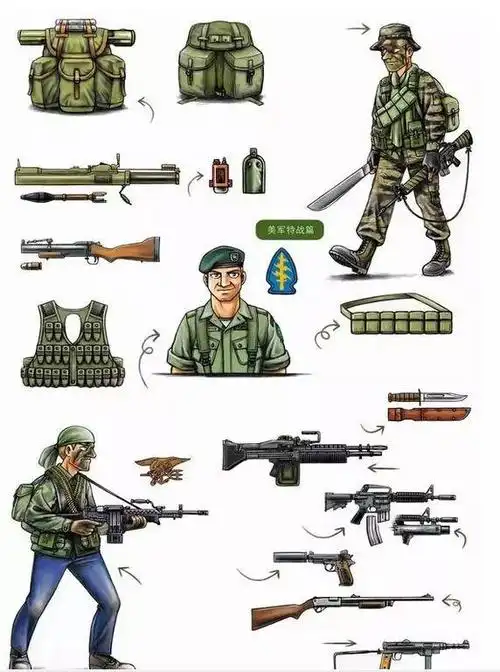 美军特战篇