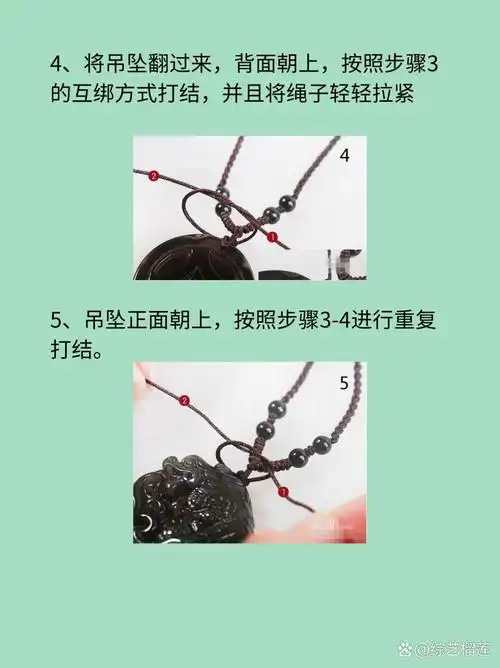 4、将吊坠翻过来，背面朝上，按照步骤3的互绑方式打结，并且将绳子轻轻拉紧

4

2

1

5、吊坠正面朝上，按照步骤3-4进行重复打结。

5

2

1

@综艺榴莲