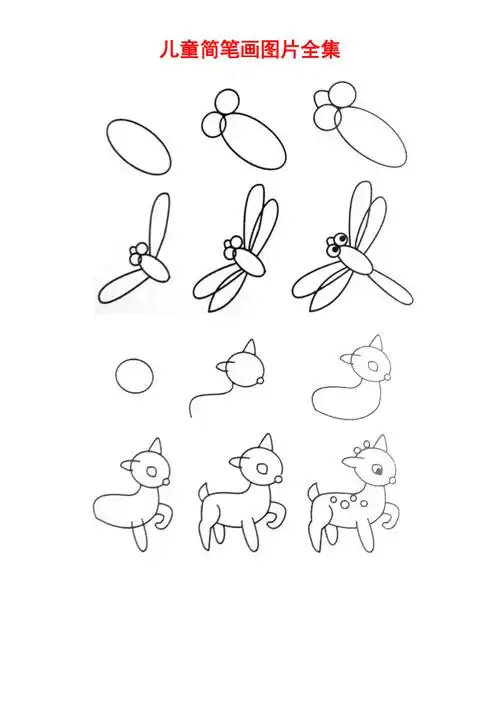 儿童简笔画图片全集