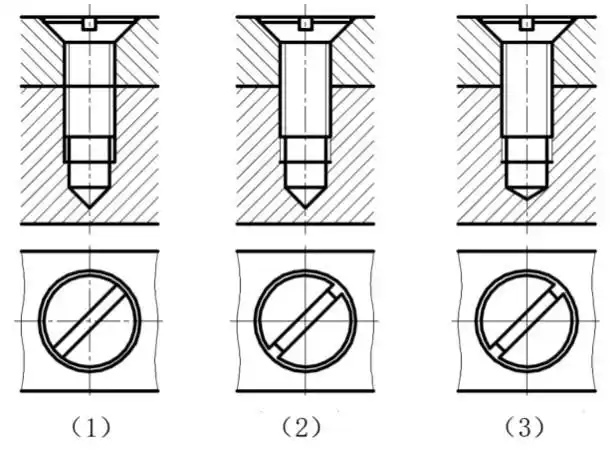 （1）

（2）

（3）