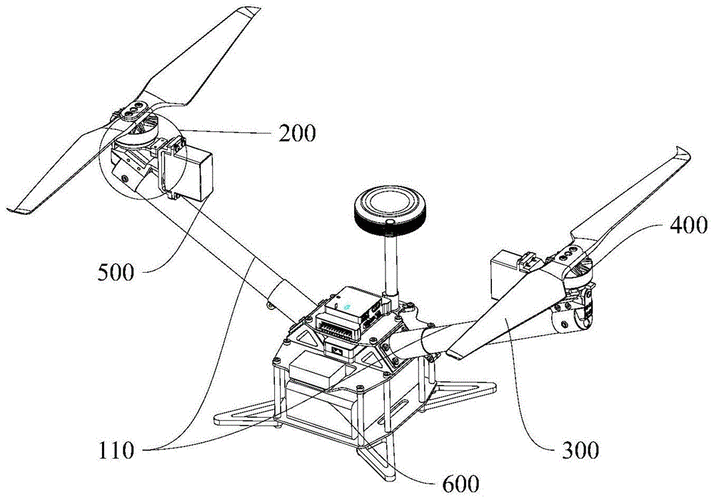 200
400
500
110
300
600