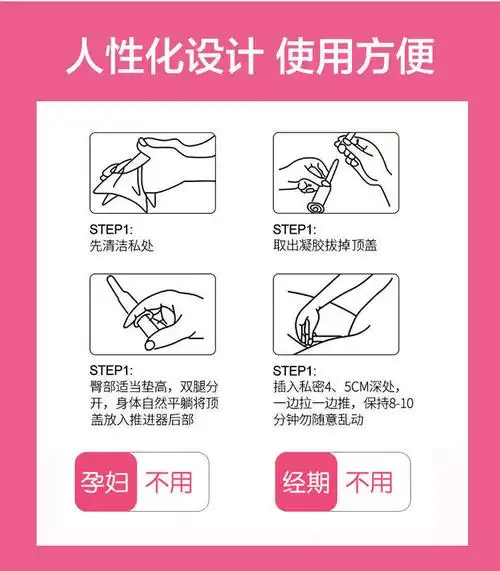 人性化设计 使用方便

STEP1:
先清洁私处

STEP1:
取出凝胶拔掉顶盖

STEP1:
臀部适当垫高，双腿分开，身体自然平躺将顶盖放入推进器后部

STEP1:
插入私密4、5CM深处，一边拉一边推，保持8-10分钟勿随意乱动

孕妇 不用

经期 不用