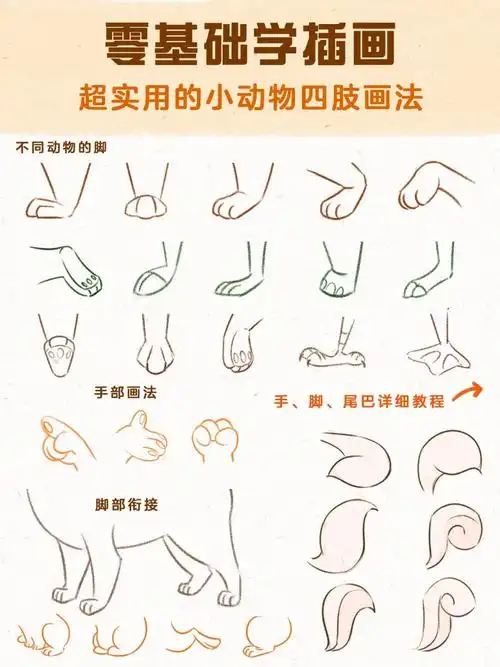 零基础学插画

超实用的小动物四肢画法

不同动物的脚

手部画法

手、脚、尾巴详细教程

脚部衔接