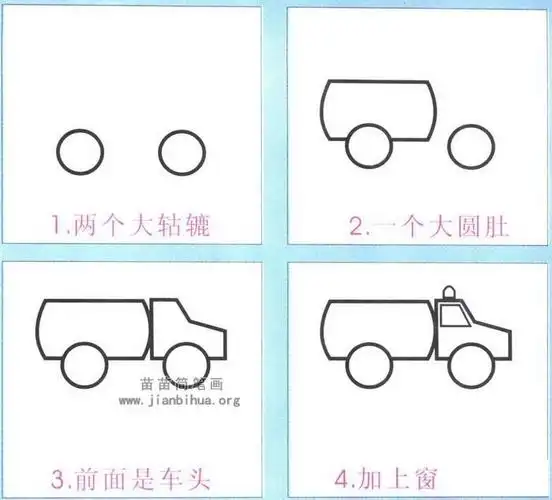 1.两个大轱辘

2.一个大圆肚

苗苗简笔画
www.jianbihua.org

3.前面是车头

4.加上窗