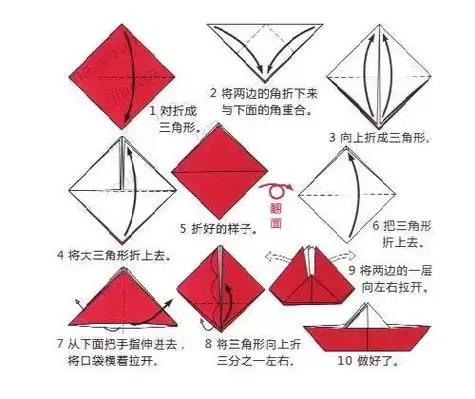 1 对折成三角形。

2 将两边的角折下来与下面的角重合。

3 向上折成三角形。

4 将大三角形折上去。

5 折好的样子。

翻面

6 把三角形折上去。

7 从下面把手指伸进去，将口袋横着拉开。

8 将三角形向上折三分之一左右。

9 将两边的一层向左右拉开。

10 做好了。