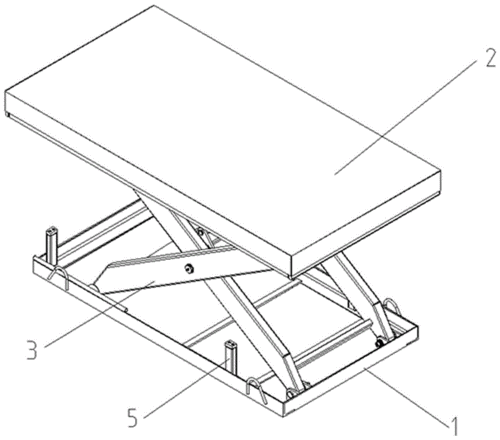 2

3

5

1