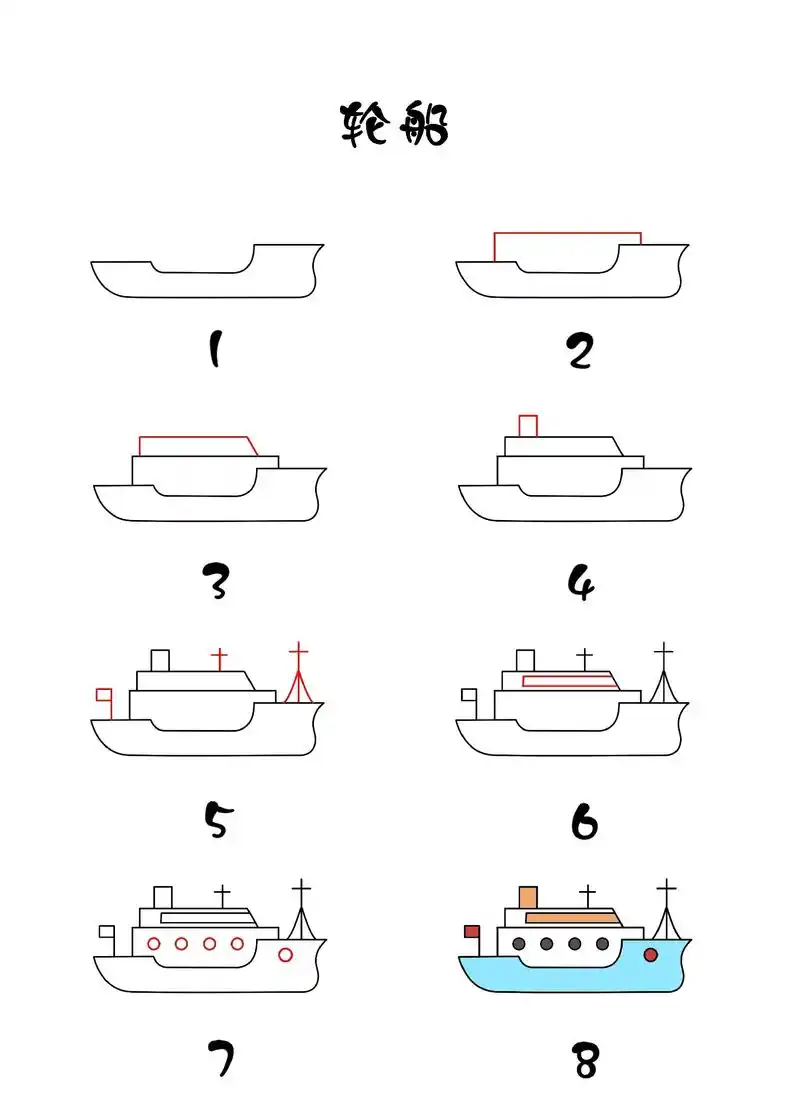 轮船

1

2

3

4

5

6

7

8