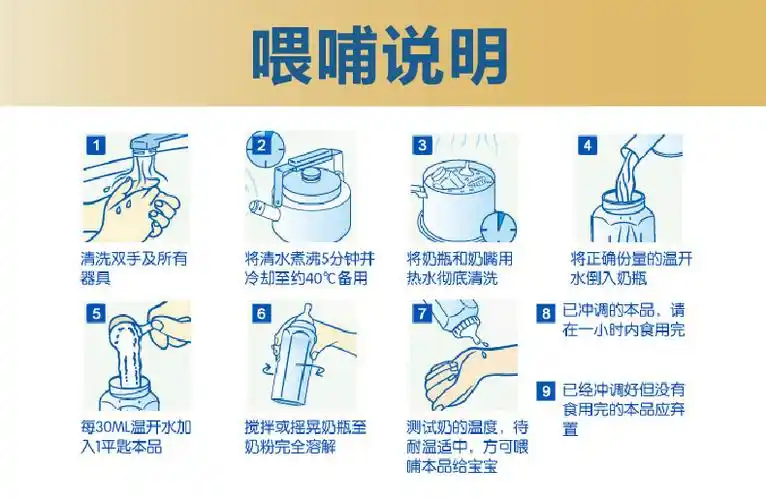 喂哺说明

1
清洗双手及所有器具

2
将清水煮沸5分钟并冷却至约40℃备用

3
将奶瓶和奶嘴用热水彻底清洗

4
将正确份量的温开水倒入奶瓶

5
每30ML温开水加入1平匙本品

6
搅拌或摇晃奶瓶至奶粉完全溶解

7
测试奶的温度，待耐温适中，方可喂哺本品给宝宝

8
已冲调的本品，请在一小时内食用完

9
已经冲调好但没有食用完的本品应弃置