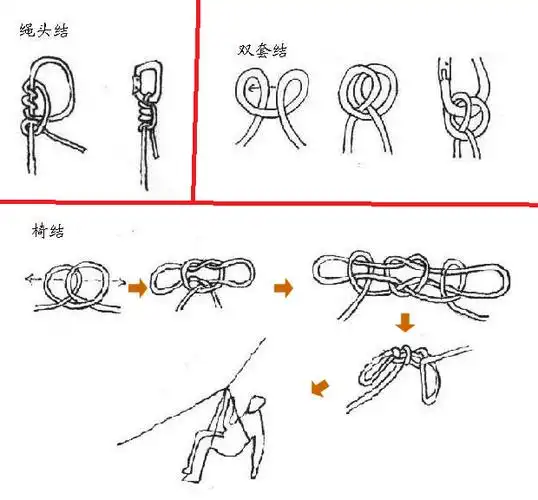 绳头结

双套结

椅结