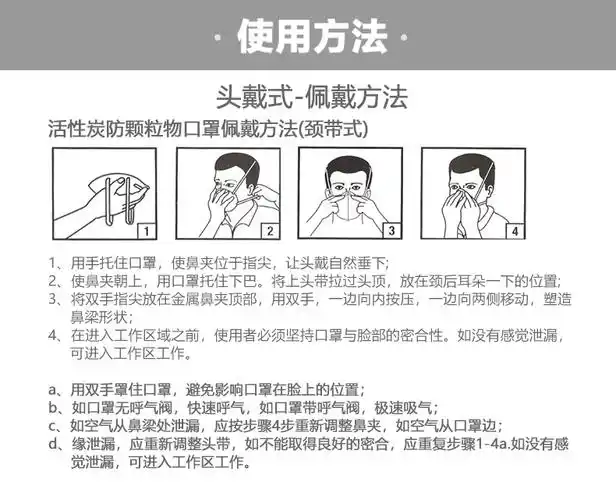 · 使用方法 ·

头戴式-佩戴方法

活性炭防颗粒物口罩佩戴方法(颈带式)

1

2

3

4

1、用手托住口罩，使鼻夹位于指尖，让头戴自然垂下;
2、使鼻夹朝上，用口罩托住下巴。将上头带拉过头顶，放在颈后耳朵一下的位置;
3、将双手指尖放在金属鼻夹顶部，用双手，一边向内按压，一边向两侧移动，塑造鼻梁形状;
4、在进入工作区域之前，使用者必须坚持口罩与脸部的密合性。如没有感觉泄漏，可进入工作区工作。

a、用双手罩住口罩，避免影响口罩在脸上的位置;
b、如口罩无呼气阀，快速呼气，如口罩带呼气阀，极速吸气;
c、如空气从鼻梁处泄漏，应按步骤4步重新调整鼻夹，如空气从口罩边;
d、缘泄漏，应重新调整头带，如不能取得良好的密合，应重复步骤1-4a.如没有感觉泄漏，可进入工作区工作。