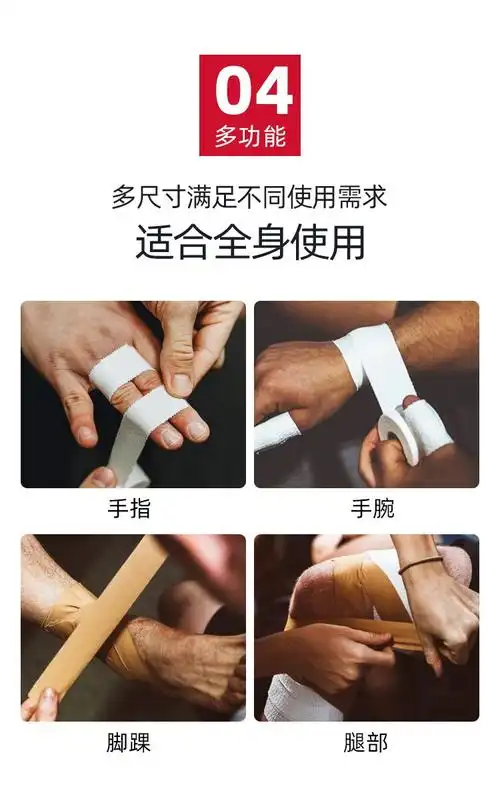 04
多功能

多尺寸满足不同使用需求
适合全身使用

手指

手腕

脚踝

腿部