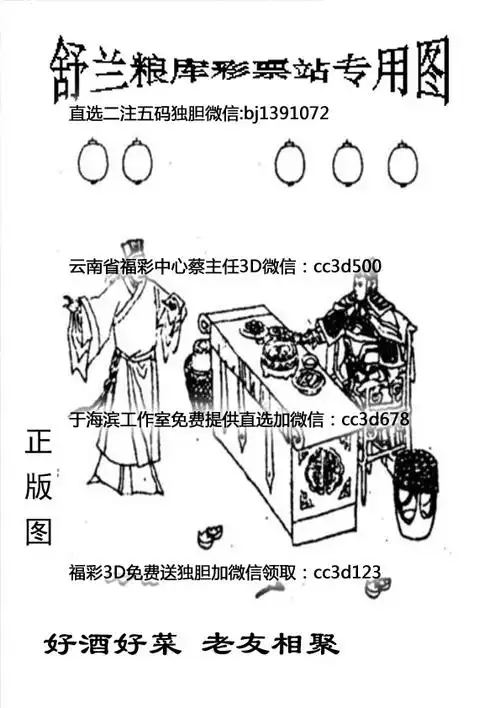 舒兰粮库彩票站专用图

直选二注五码独胆微信:bj1391072

云南省福彩中心蔡主任3D微信：cc3d500

于海滨工作室免费提供直选加微信：cc3d678

正版图

福彩3D免费送独胆加微信领取：cc3d123

好酒好菜 老友相聚