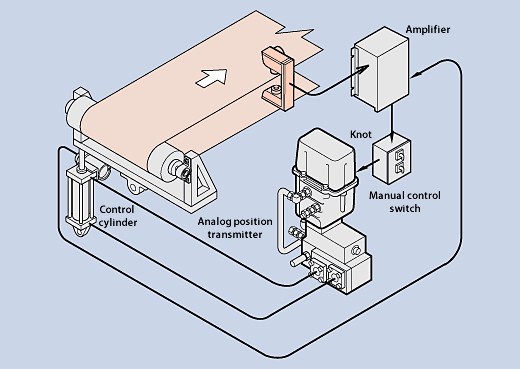 Amplifier

Knot

Manual control switch

Control cylinder

Analog position transmitter