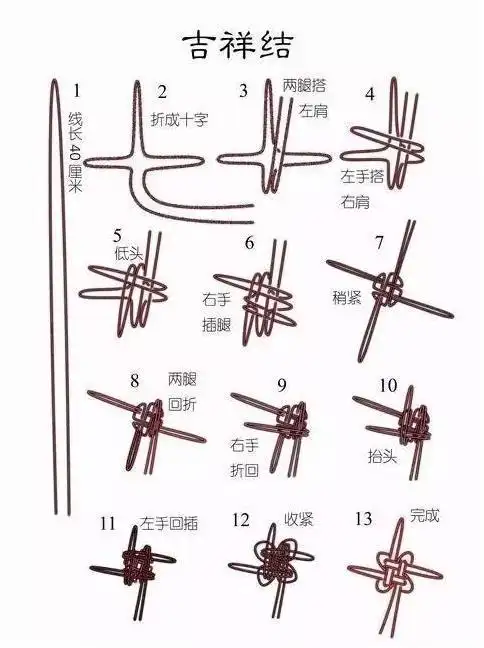 吉祥结

1 线长40厘米

2 折成十字

3 两腿搭左肩

4 左手搭右肩

5 低头

6 右手插腿

7 稍紧

8 两腿回折

9 右手折回

10 抬头

11 左手回插

12 收紧

13 完成