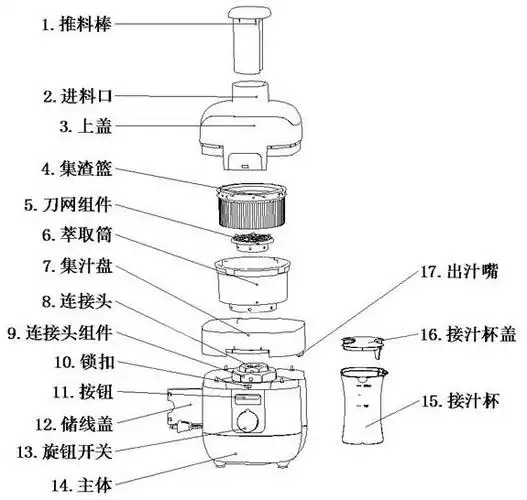 1. 推料棒
2. 进料口
3. 上盖
4. 集渣篮
5. 刀网组件
6. 萃取筒
7. 集汁盘
8. 连接头
9. 连接头组件
10. 锁扣
11. 按钮
12. 储线盖
13. 旋钮开关
14. 主体
17. 出汁嘴
16. 接汁杯盖
15. 接汁杯