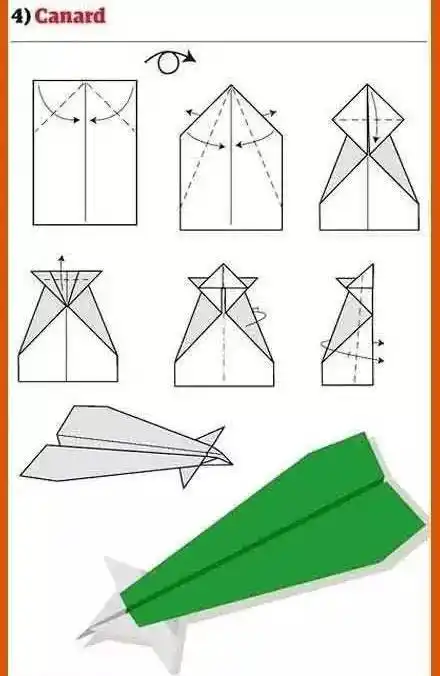 4) Canard